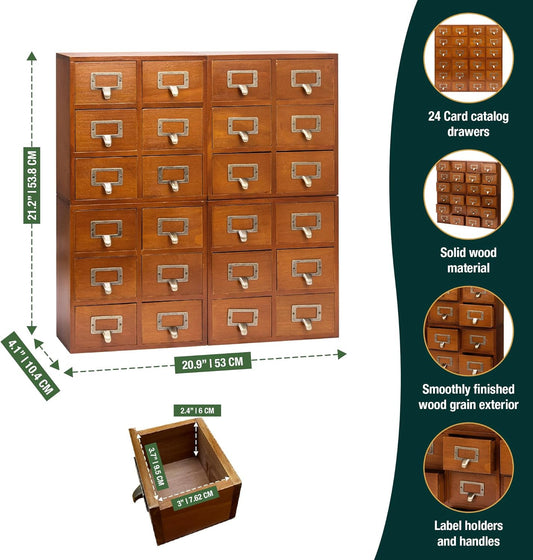 21.2" | 53.8 CM

4.1" | 10.4 CM

20.9" | 53 CM

2.4" | 6 CM

3.7" | 9.5 CM

3" | 7.62 CM

24 Card catalog drawers

Solid wood material

Smoothly finished wood grain exterior

Label holders and handles